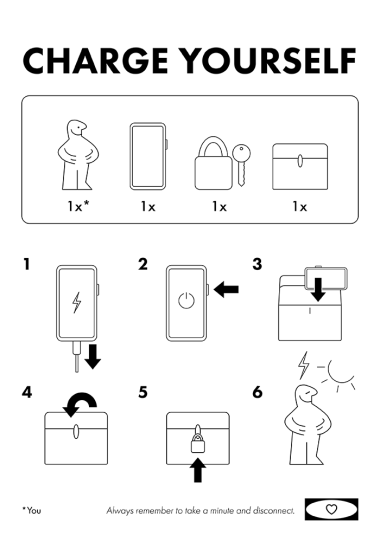 CHARGE YOURSELF

1x*
1x
1x
1x

1
2
3
4
5
6

*You

Always remember to take a minute and disconnect.